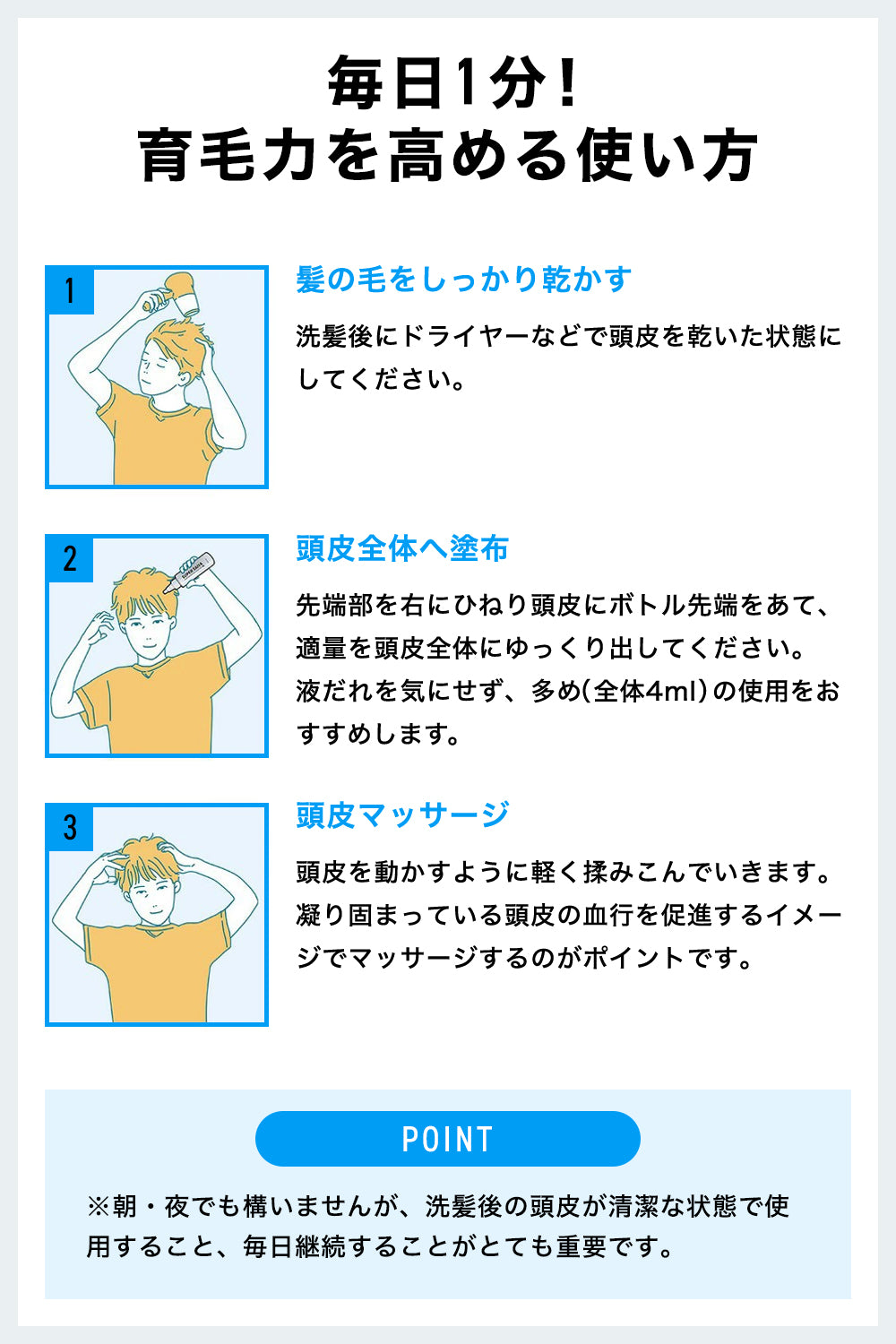 毎日1分！
育毛力を高める使い方

1

髪の毛をしっかり乾かす

洗髪後にドライヤーなどで頭皮を乾いた状態にしてください。

2

頭皮全体へ塗布

先端部を右にひねり頭皮にボトル先端をあて、適量を頭皮全体にゆっくり出してください。液だれを気にせず、多め(全体4ml)の使用をおすすめします。

3

頭皮マッサージ

頭皮を動かすように軽く揉みこんでいきます。凝り固まっている頭皮の血行を促進するイメージでマッサージするのがポイントです。

POINT

※朝・夜でも構いませんが、洗髪後の頭皮が清潔な状態で使用すること、毎日継続することがとても重要です。